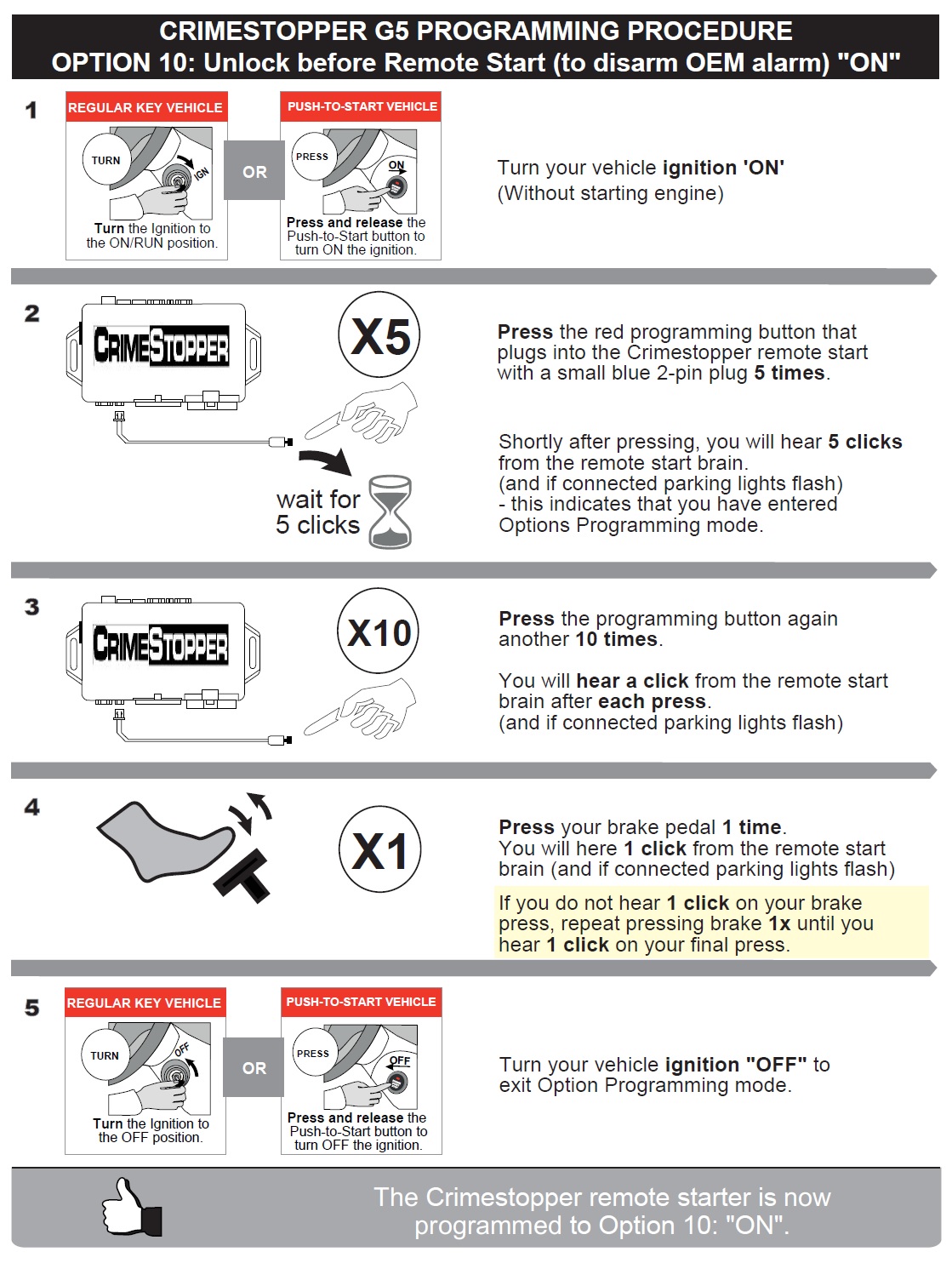 CRIMESTOPPER G5 PROGRAMMING PROCEDURE
OPTION 10: Unlock before Remote Start (to disarm OEM alarm) "ON"

1

REGULAR KEY VEHICLE

TURN

IGN

Turn the Ignition to the ON/RUN position.

OR

PUSH-TO-START VEHICLE

PRESS

ON

Press and release the Push-to-Start button to turn ON the ignition.

Turn your vehicle ignition 'ON' (Without starting engine)

2

CRIMESTOPPER

X5

wait for 5 clicks

Press the red programming button that plugs into the Crimestopper remote start with a small blue 2-pin plug 5 times.

Shortly after pressing, you will hear 5 clicks from the remote start brain. (and if connected parking lights flash) - this indicates that you have entered Options Programming mode.

3

CRIMESTOPPER

X10

Press the programming button again another 10 times.

You will hear a click from the remote start brain after each press. (and if connected parking lights flash)

4

X1

Press your brake pedal 1 time. You will here 1 click from the remote start brain (and if connected parking lights flash)

If you do not hear 1 click on your brake press, repeat pressing brake 1x until you hear 1 click on your final press.

5

REGULAR KEY VEHICLE

TURN

OFF

Turn the Ignition to the OFF position.

OR

PUSH-TO-START VEHICLE

PRESS

OFF

Press and release the Push-to-Start button to turn OFF the ignition.

Turn your vehicle ignition "OFF" to exit Option Programming mode.

The Crimestopper remote starter is now programmed to Option 10: "ON".