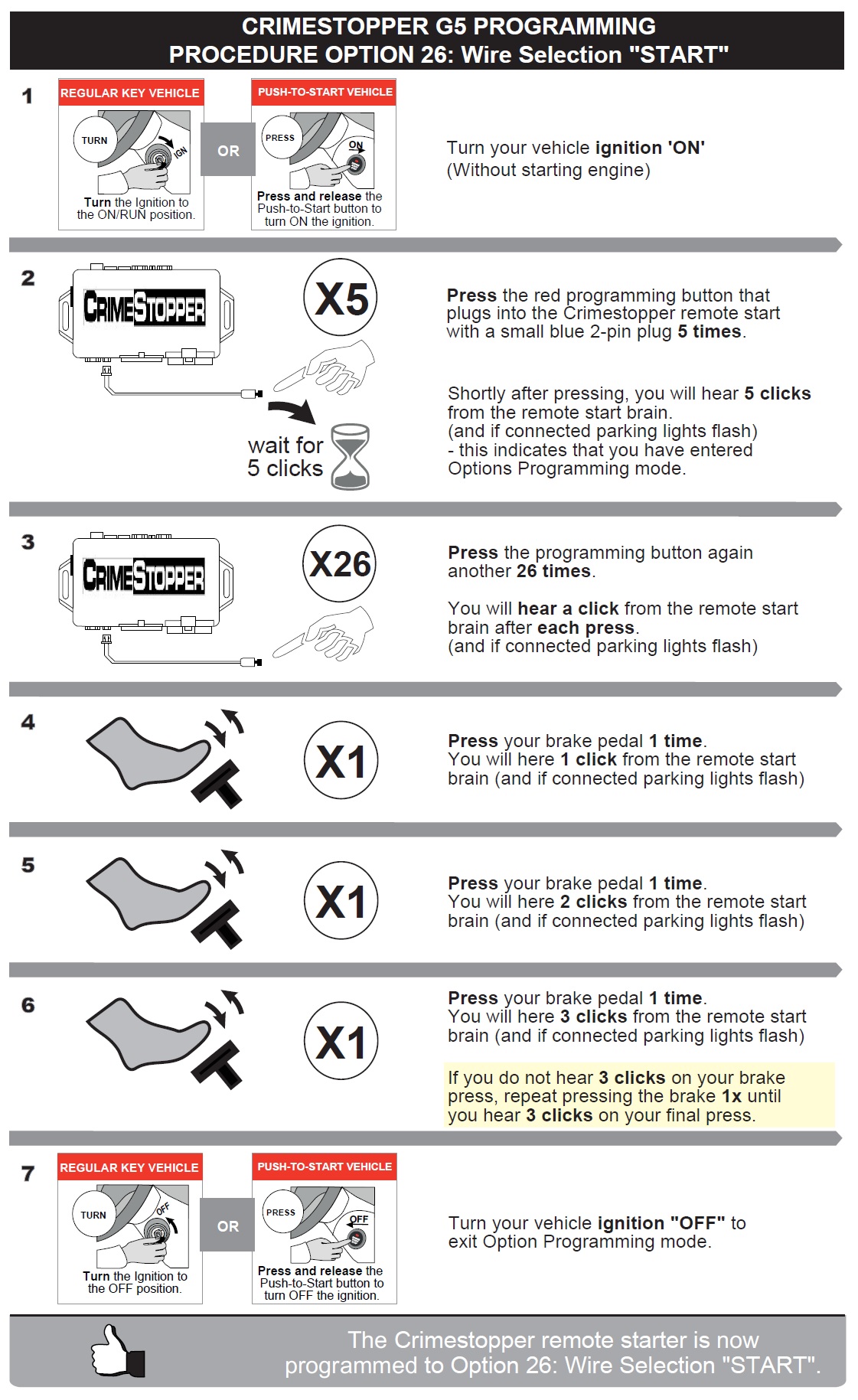 CRIMESTOPPER G5 PROGRAMMING
PROCEDURE OPTION 26: Wire Selection "START"

1

REGULAR KEY VEHICLE
TURN
IGN
Turn the Ignition to the ON/RUN position.

OR

PUSH-TO-START VEHICLE
PRESS
ON
Press and release the Push-to-Start button to turn ON the ignition.

Turn your vehicle ignition 'ON'
(Without starting engine)

2

CRIMESTOPPER

X5

wait for 5 clicks

Press the red programming button that plugs into the Crimestopper remote start with a small blue 2-pin plug 5 times.

Shortly after pressing, you will hear 5 clicks from the remote start brain.
(and if connected parking lights flash)
- this indicates that you have entered Options Programming mode.

3

CRIMESTOPPER

X26

Press the programming button again another 26 times.

You will hear a click from the remote start brain after each press.
(and if connected parking lights flash)

4

X1

Press your brake pedal 1 time.
You will here 1 click from the remote start brain (and if connected parking lights flash)

5

X1

Press your brake pedal 1 time.
You will here 2 clicks from the remote start brain (and if connected parking lights flash)

6

X1

Press your brake pedal 1 time.
You will here 3 clicks from the remote start brain (and if connected parking lights flash)

If you do not hear 3 clicks on your brake press, repeat pressing the brake 1x until you hear 3 clicks on your final press.

7

REGULAR KEY VEHICLE
TURN
OFF
Turn the Ignition to the OFF position.

OR

PUSH-TO-START VEHICLE
PRESS
OFF
Press and release the Push-to-Start button to turn OFF the ignition.

Turn your vehicle ignition "OFF" to exit Option Programming mode.

The Crimestopper remote starter is now programmed to Option 26: Wire Selection "START".