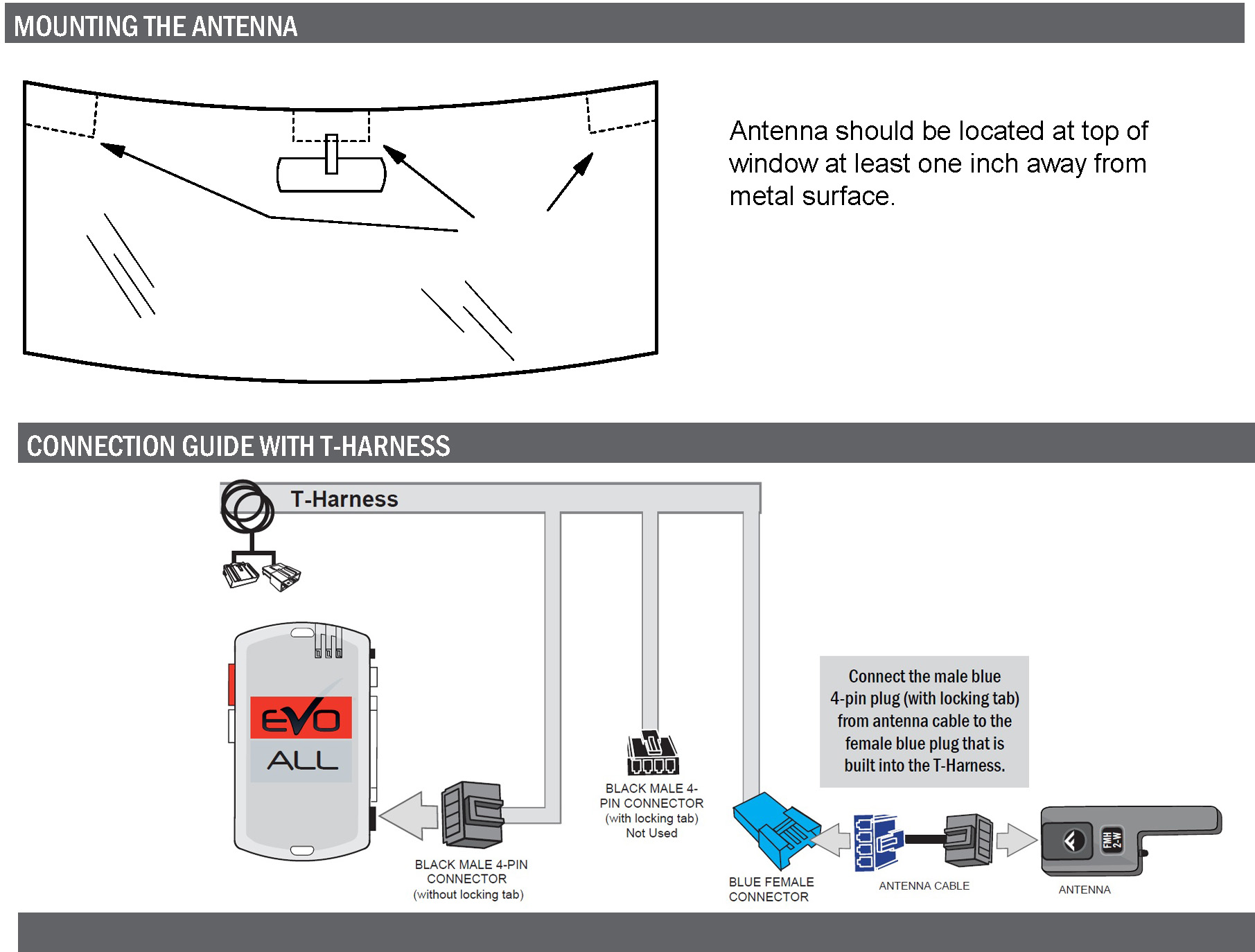 MOUNTING THE ANTENNA

Antenna should be located at top of window at least one inch away from metal surface.

CONNECTION GUIDE WITH T-HARNESS

T-Harness

EVO ALL

BLACK MALE 4-PIN CONNECTOR (without locking tab)

BLACK MALE 4-PIN CONNECTOR (with locking tab) Not Used

Connect the male blue 4-pin plug (with locking tab) from antenna cable to the female blue plug that is built into the T-Harness.

BLUE FEMALE CONNECTOR

ANTENNA CABLE

FMH 2-W

ANTENNA